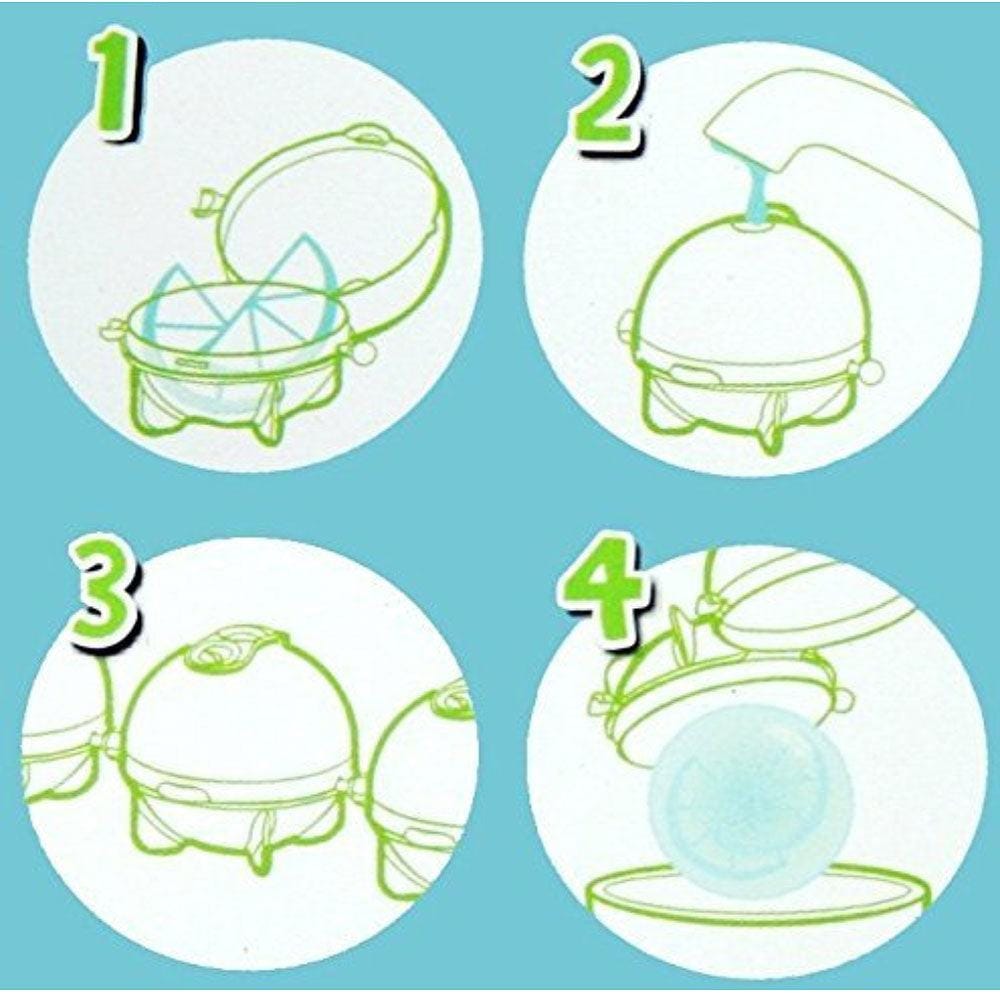 1

2

3

4