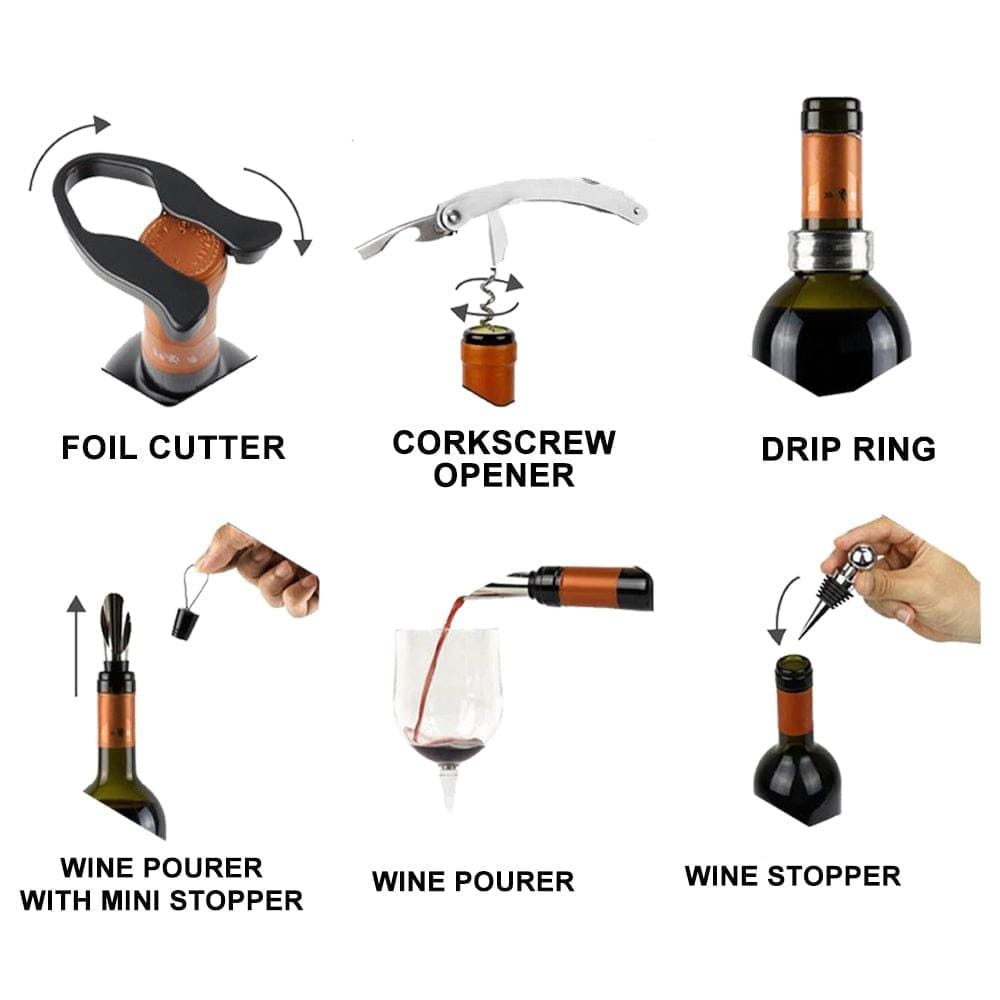 FOIL CUTTER

CORKSCREW OPENER

DRIP RING

WINE POURER WITH MINI STOPPER

WINE POURER

WINE STOPPER