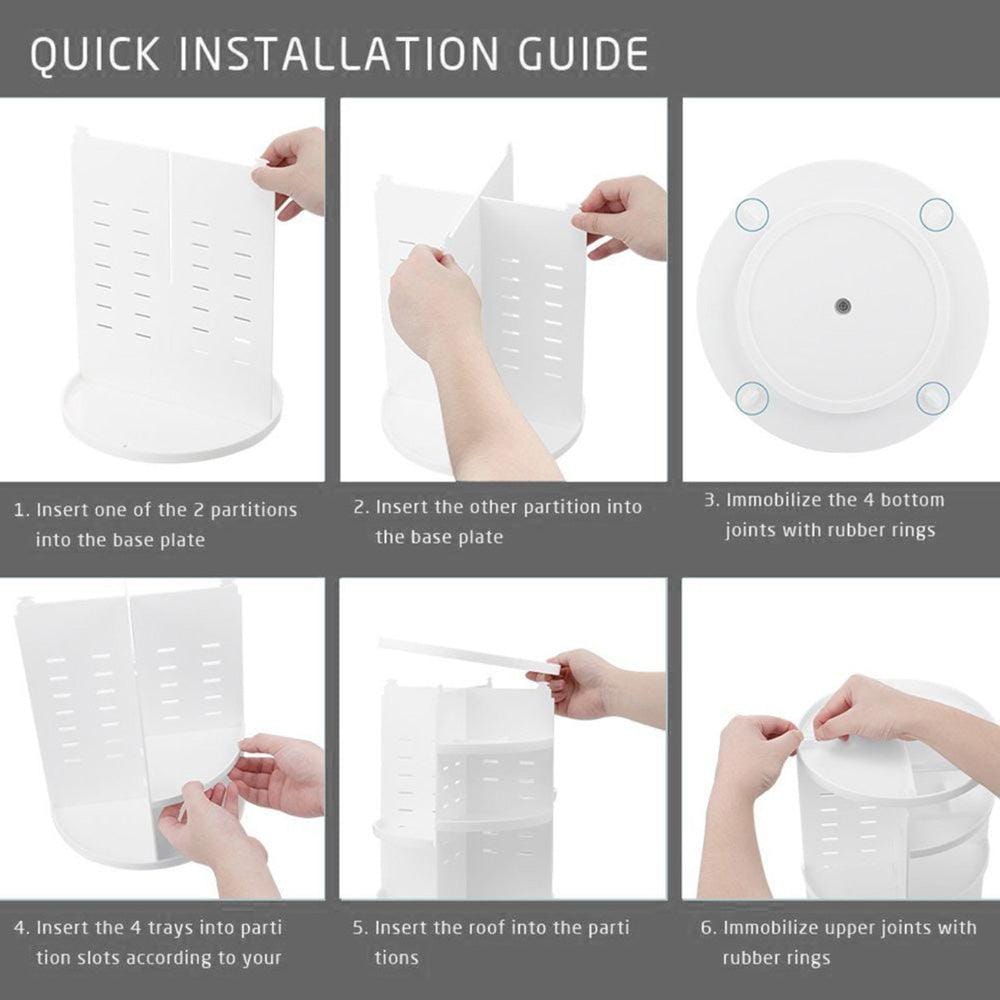 QUICK INSTALLATION GUIDE

1. Insert one of the 2 partitions into the base plate

2. Insert the other partition into the base plate

3. Immobilize the 4 bottom joints with rubber rings

4. Insert the 4 trays into parti tion slots according to your

5. Insert the roof into the parti tions

6. Immobilize upper joints with rubber rings