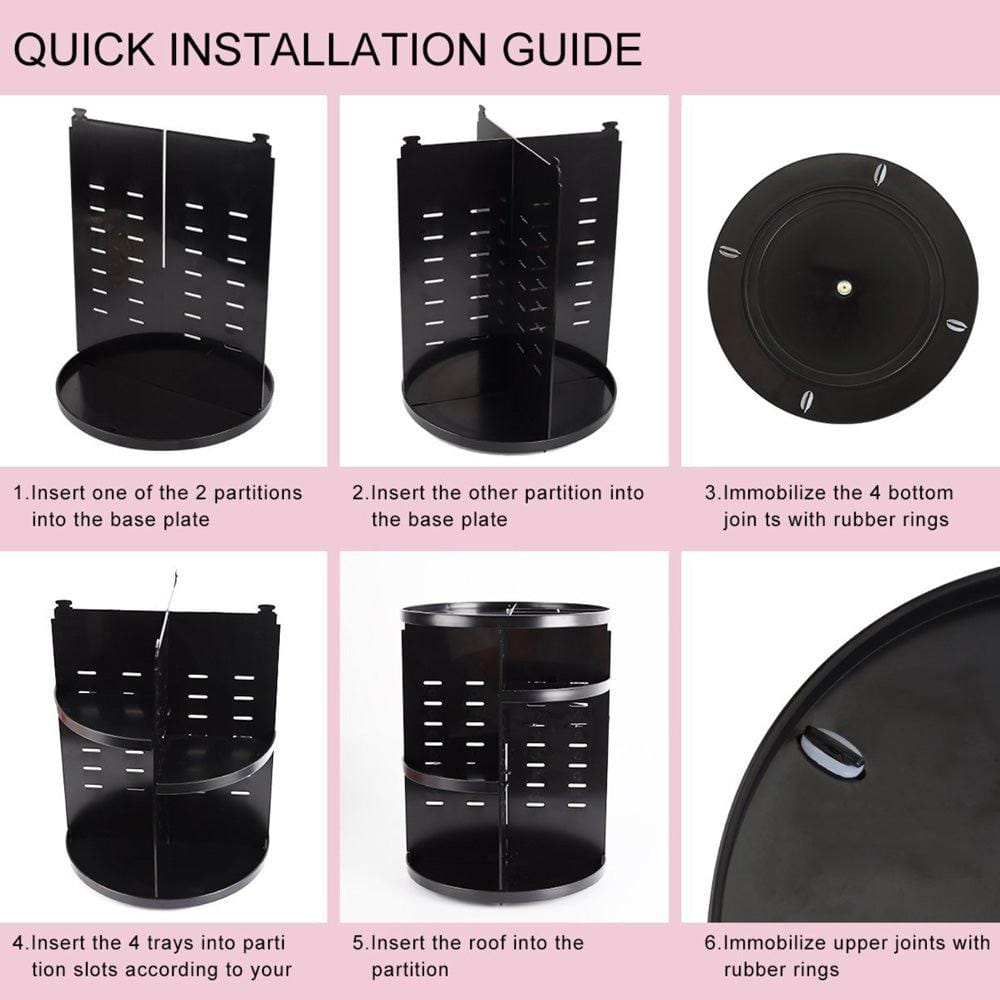 QUICK INSTALLATION GUIDE

1.Insert one of the 2 partitions into the base plate

2.Insert the other partition into the base plate

3.Immobilize the 4 bottom join ts with rubber rings

4.Insert the 4 trays into parti tion slots according to your

5.Insert the roof into the partition

6.Immobilize upper joints with rubber rings